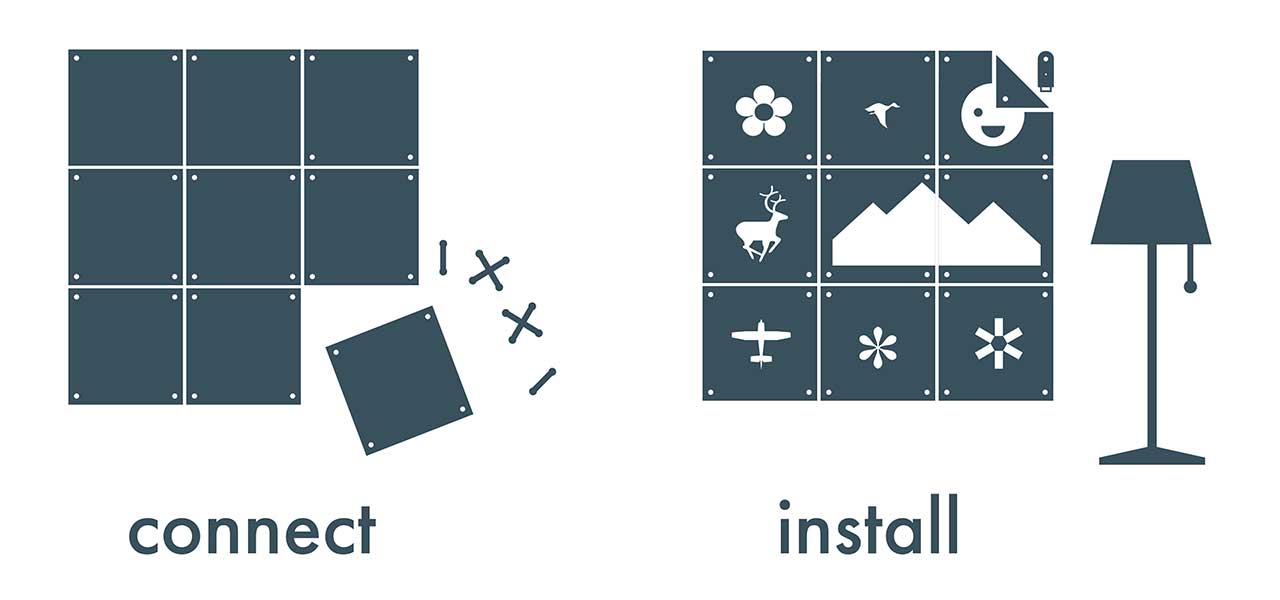 connect

install